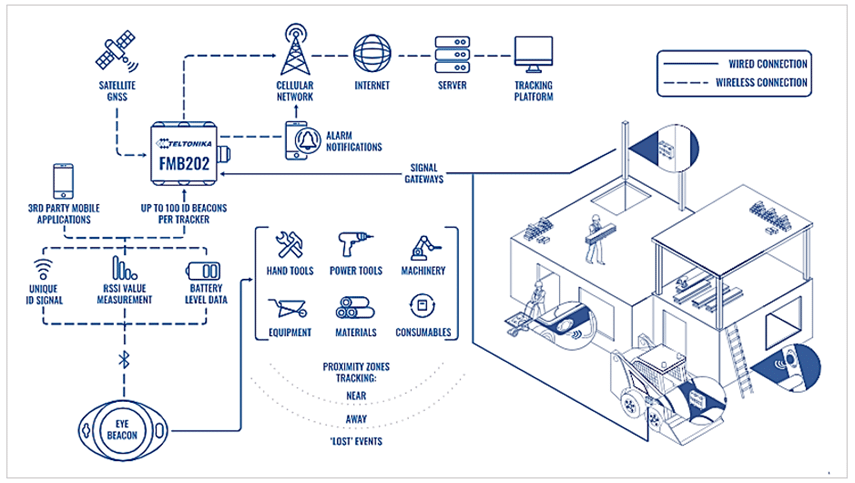 SATELLITE GNSS

CELLULAR NETWORK

INTERNET

SERVER

TRACKING PLATFORM

WIRED CONNECTION

WIRELESS CONNECTION

TELTONIKA

FMB202

ALARM NOTIFICATIONS

SIGNAL GATEWAYS

3RD PARTY MOBILE APPLICATIONS

UP TO 100 ID BEACONS PER TRACKER

UNIQUE ID SIGNAL

RSSI VALUE MEASUREMENT

BATTERY LEVEL DATA

HAND TOOLS

POWER TOOLS

MACHINERY

EQUIPMENT

MATERIALS

CONSUMABLES

PROXIMITY ZONES TRACKING:

NEAR

AWAY

'LOST' EVENTS

EYE BEACON