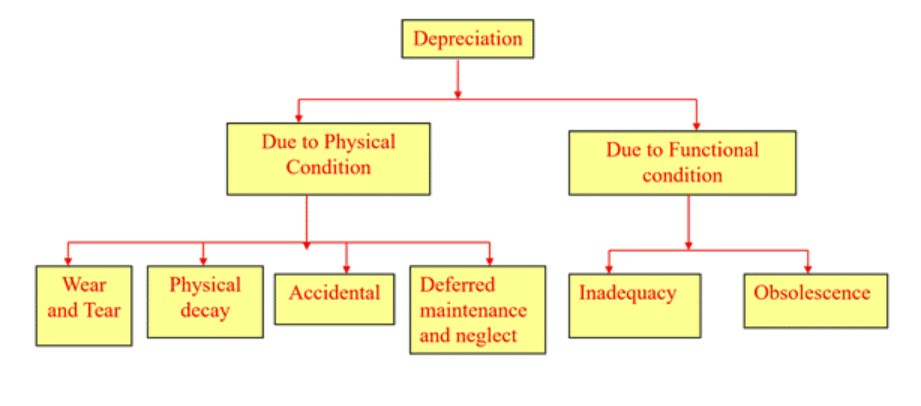 Depreciation

Due to Physical Condition

Due to Functional condition

Wear and Tear

Physical decay

Accidental

Deferred maintenance and neglect

Inadequacy

Obsolescence