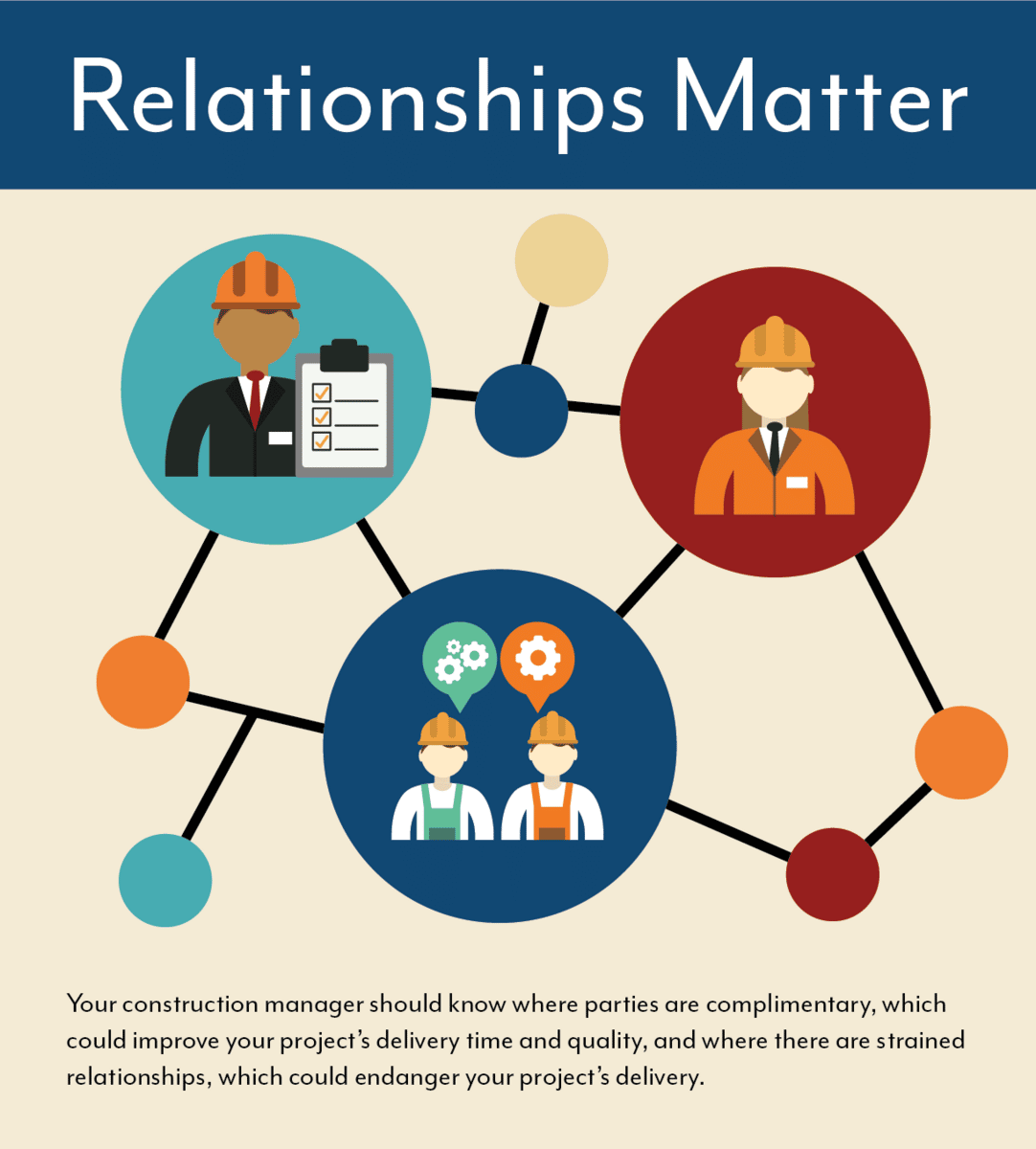 Relationships Matter

Your construction manager should know where parties are complimentary, which could improve your project's delivery time and quality, and where there are strained relationships, which could endanger your project's delivery.