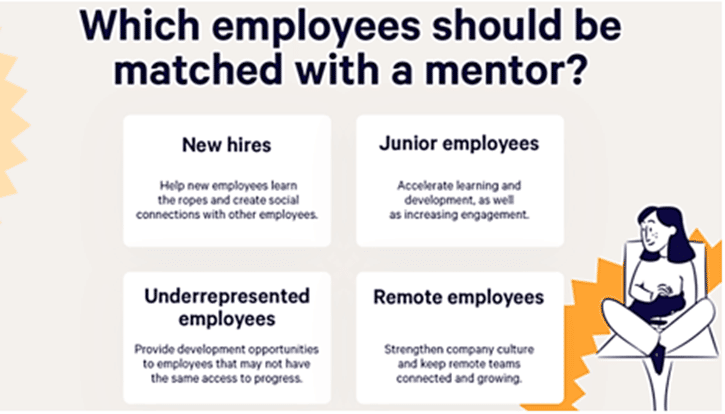 Which employees should be matched with a mentor?

New hires

Help new employees learn the ropes and create social connections with other employees.

Junior employees

Accelerate learning and development, as well as increasing engagement.

Underrepresented employees

Provide development opportunities to employees that may not have the same access to progress.

Remote employees

Strengthen company culture and keep remote teams connected and growing.