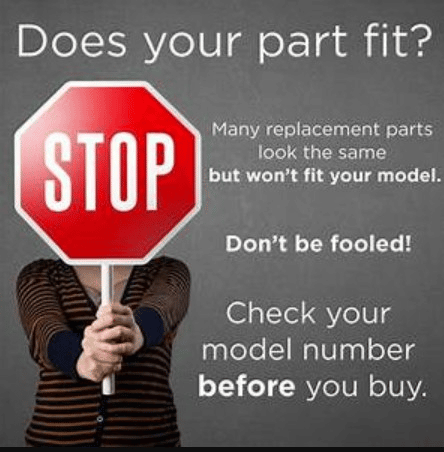 Does your part fit?

STOP

Many replacement parts look the same but won't fit your model.

Don't be fooled!

Check your model number before you buy.