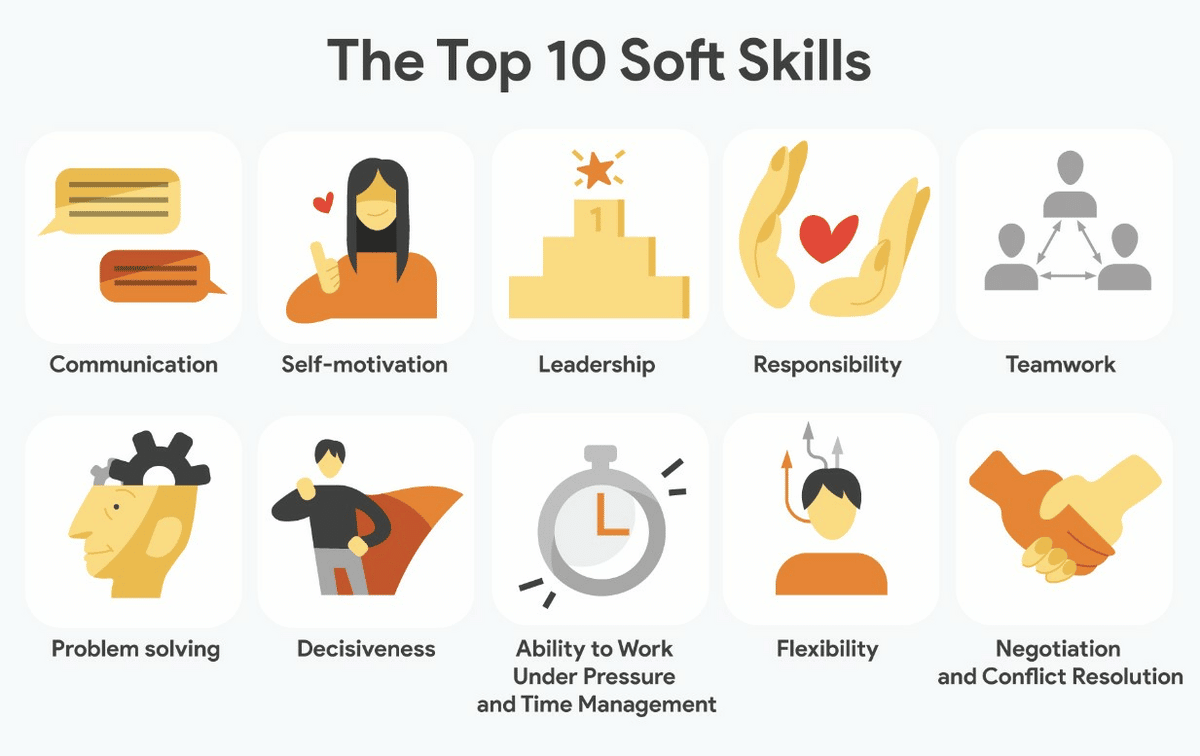 The Top 10 Soft Skills

1

Communication

Self-motivation

Leadership

Responsibility

Teamwork

Problem solving

Decisiveness

Ability to Work Under Pressure and Time Management

Flexibility

Negotiation and Conflict Resolution