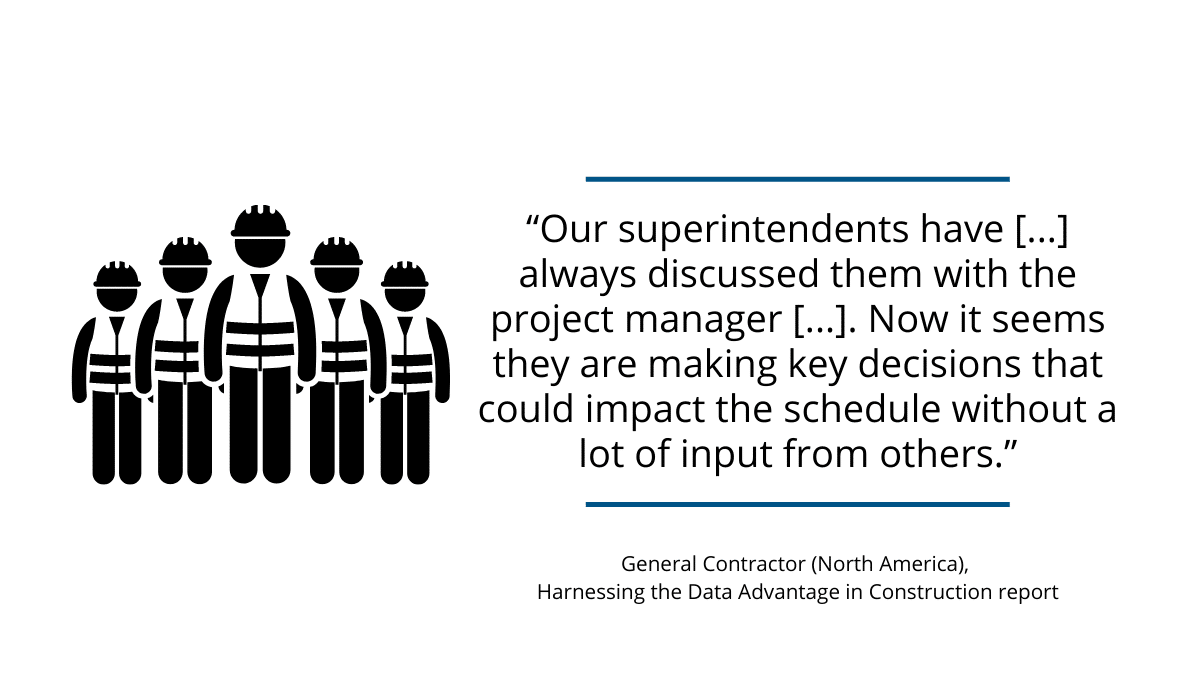 “Our superintendents have [...] always discussed them with the project manager [...]. Now it seems they are making key decisions that could impact the schedule without a lot of input from others.”

General Contractor (North America),
Harnessing the Data Advantage in Construction report